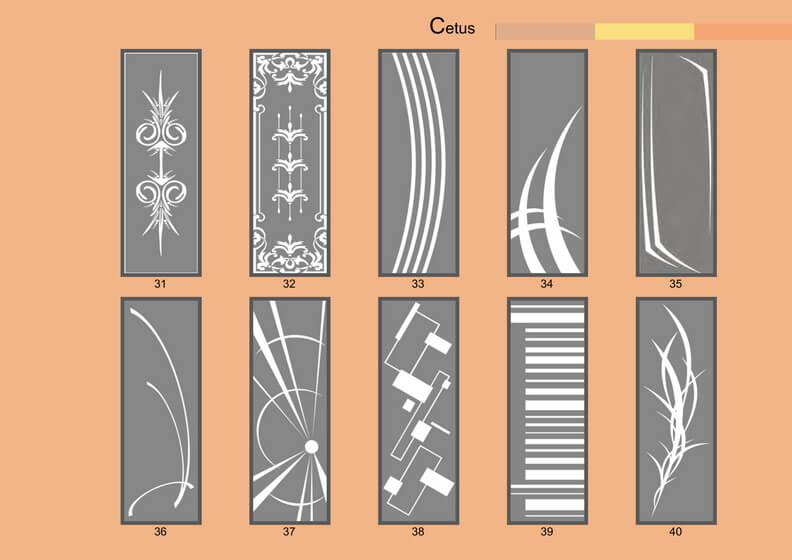 Cetus

31 32 33 34 35

36 37 38 39 40